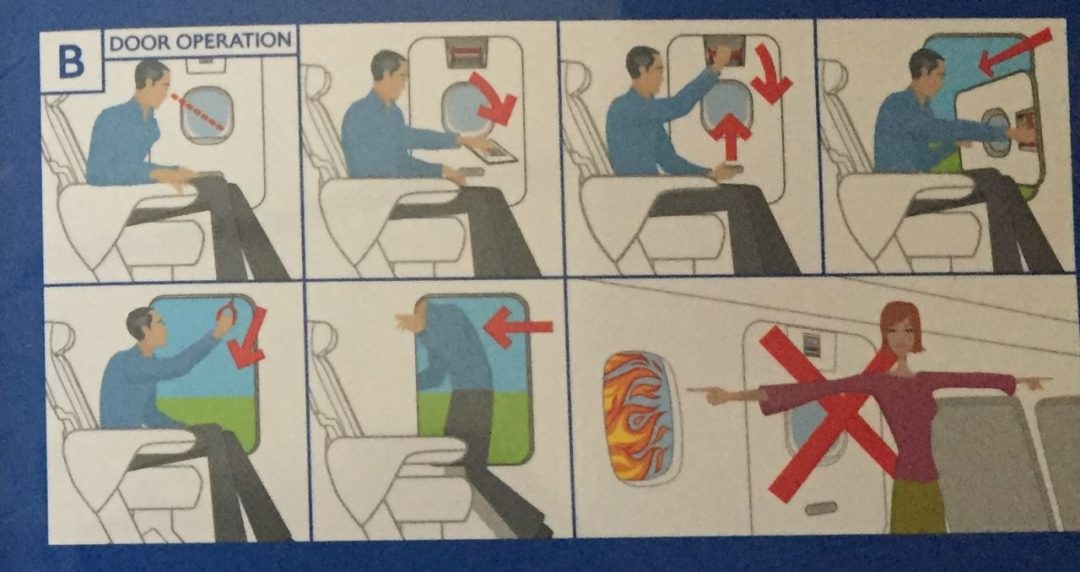 B DOOR OPERATION